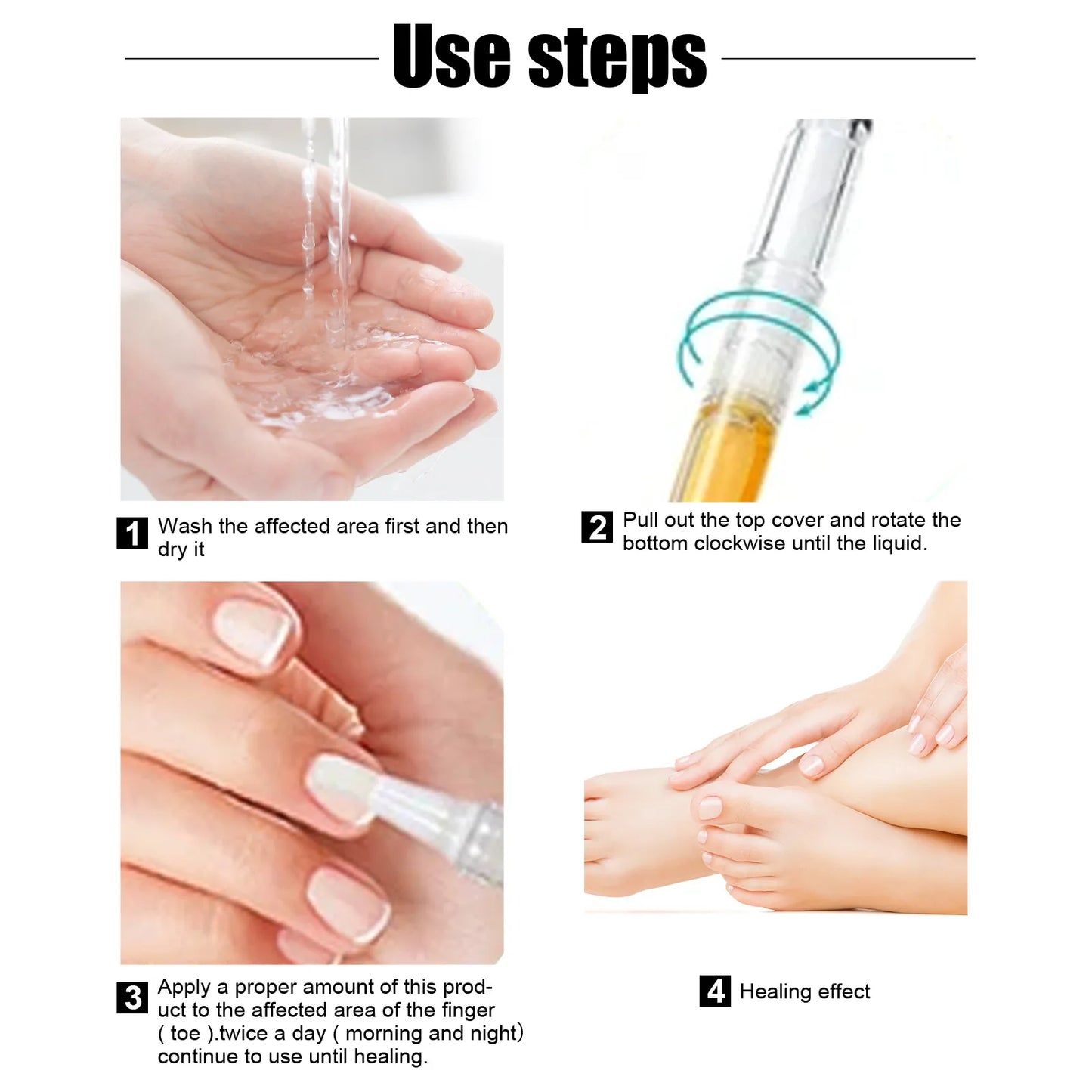 Use steps

1 Wash the affected area first and then dry it

2 Pull out the top cover and rotate the bottom clockwise until the liquid.

3 Apply a proper amount of this product to the affected area of the finger ( toe ).twice a day ( morning and night) continue to use until healing.

4 Healing effect