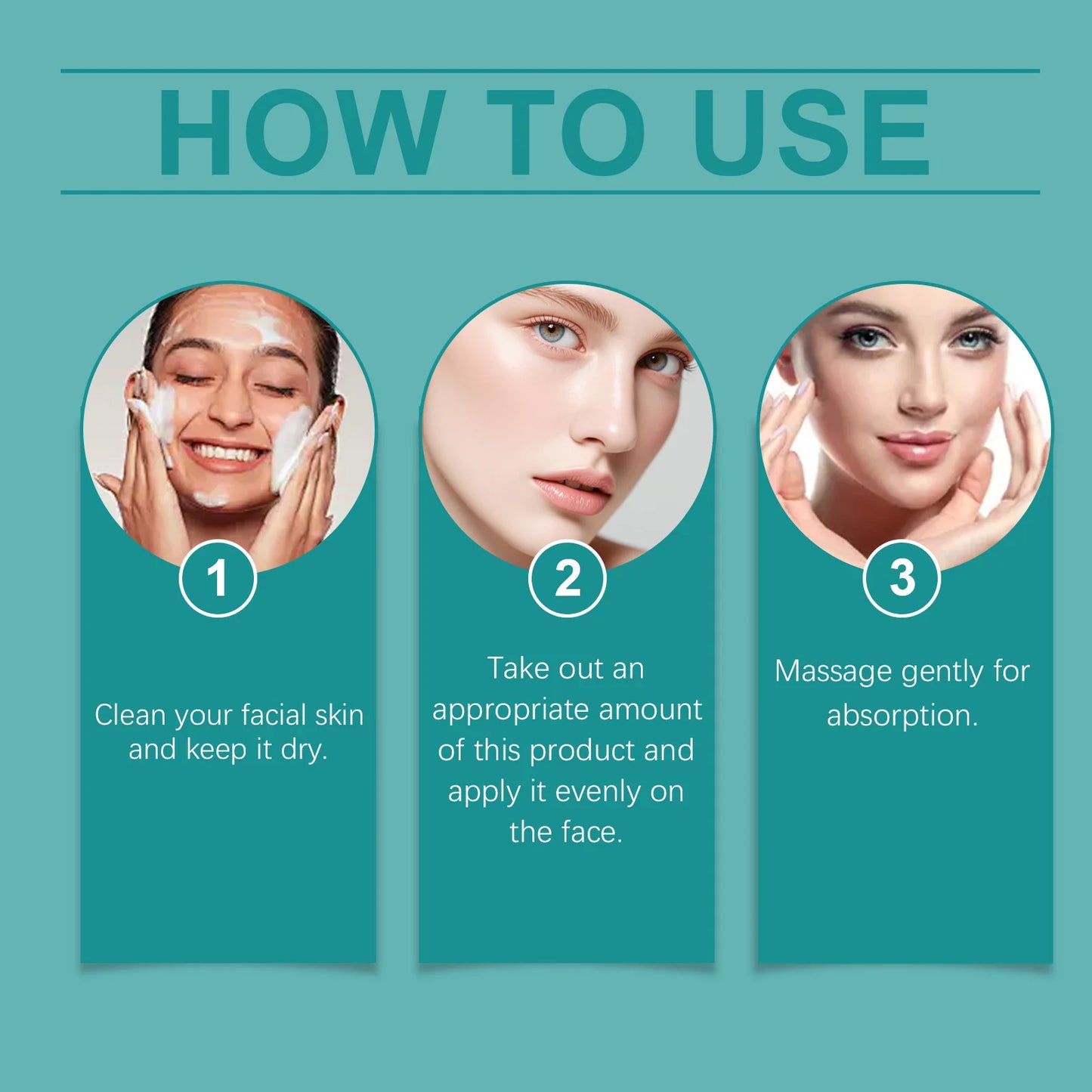 HOW TO USE

1

Clean your facial skin and keep it dry.

2

Take out an appropriate amount of this product and apply it evenly on the face.

3

Massage gently for absorption.